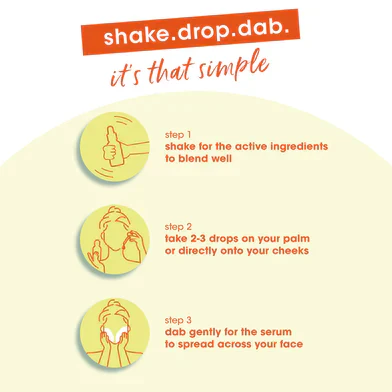 shake.drop.dab.

it's that simple

step 1
shake for the active ingredients to blend well

step 2
take 2-3 drops on your palm or directly onto your cheeks

step 3
dab gently for the serum to spread across your face