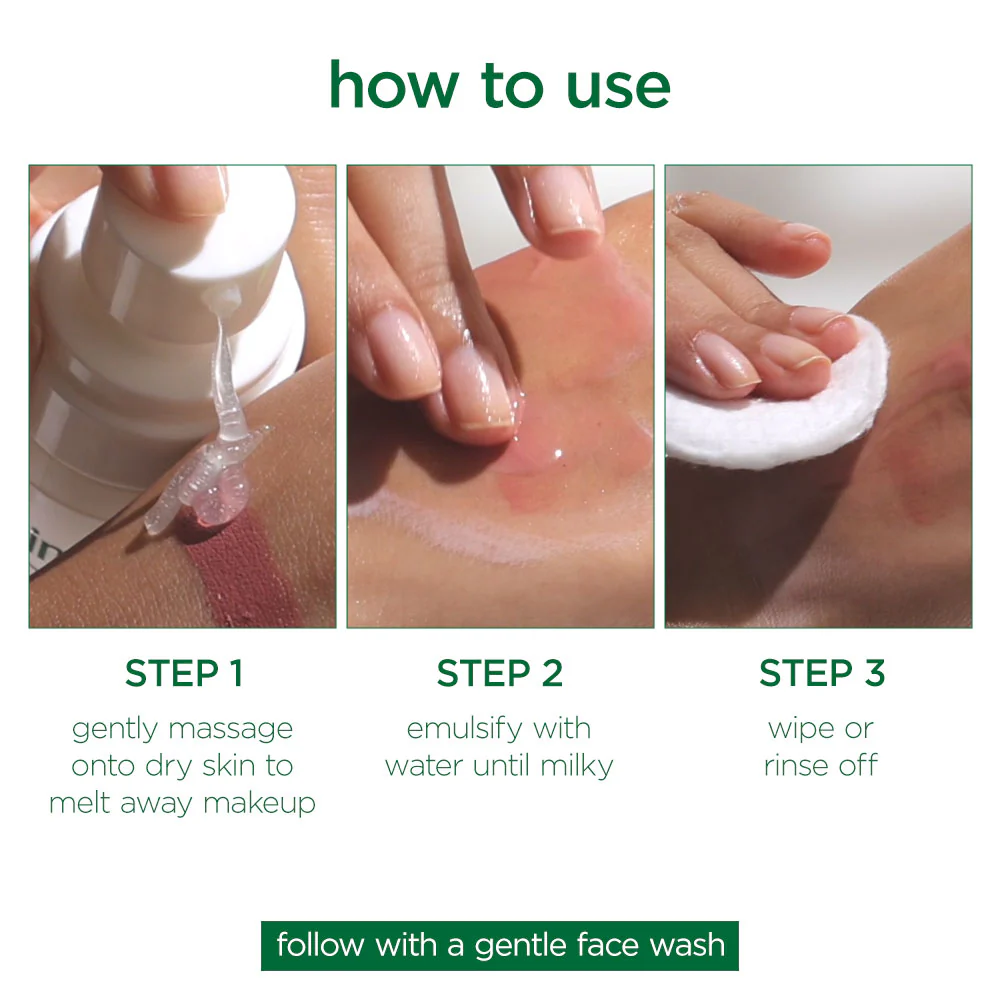 how to use

STEP 1

gently massage onto dry skin to melt away makeup

STEP 2

emulsify with water until milky

STEP 3

wipe or rinse off

follow with a gentle face wash